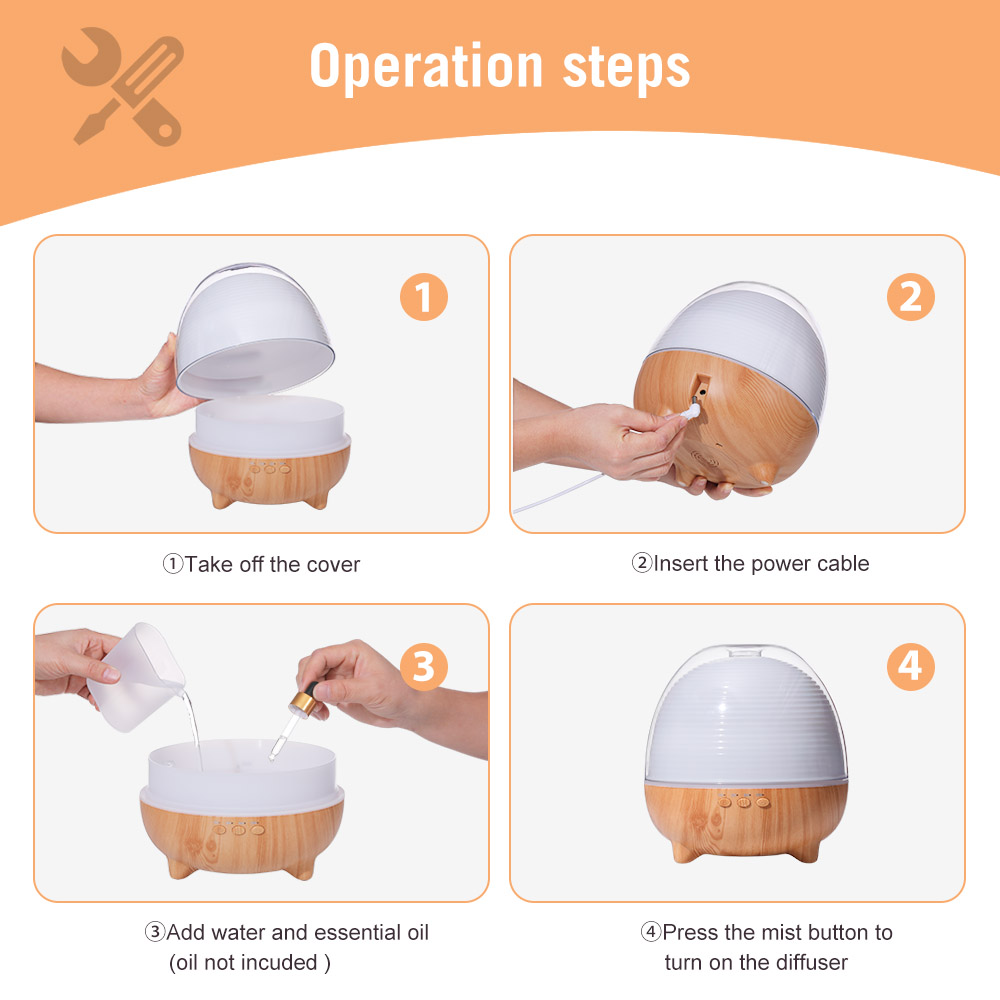 Operation steps

1

2

①Take off the cover

②Insert the power cable

3

4

③Add water and essential oil (oil not incuded )

④Press the mist button to turn on the diffuser